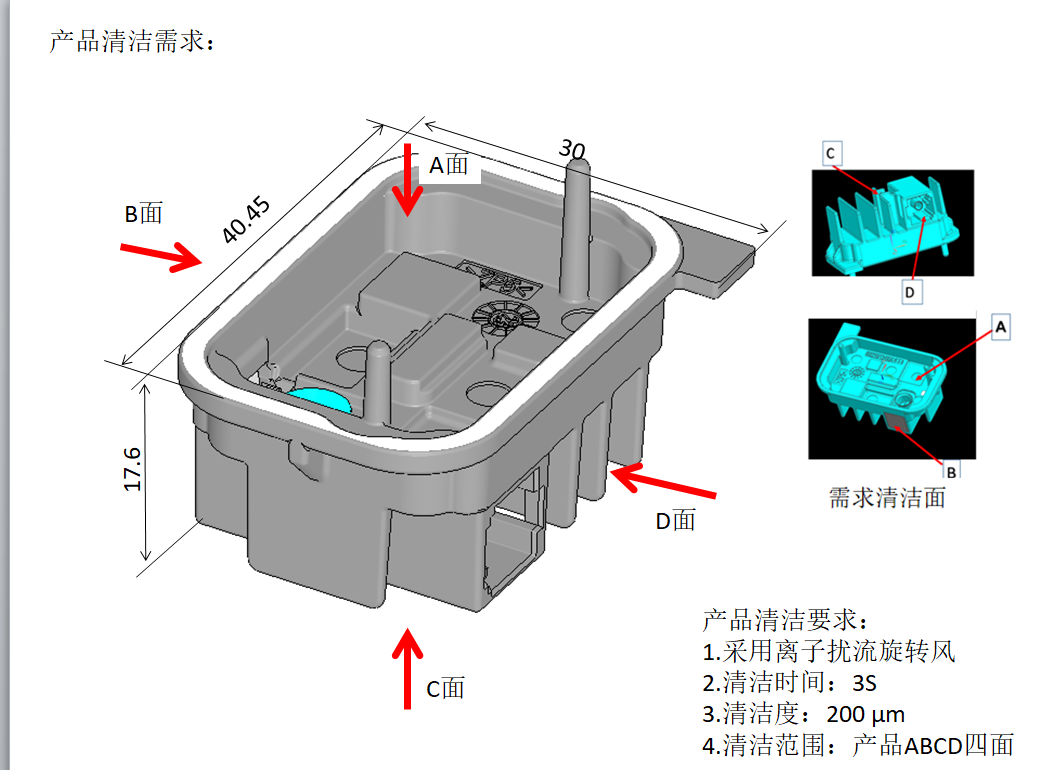 产品清洁需求：

A面

30

B面

40.45

17.6

D面

C面

C

D

A

B

需求清洁面

产品清洁要求：
1.采用离子扰流旋转风
2.清洁时间：3S
3.清洁度：200 μm
4.清洁范围：产品ABCD四面